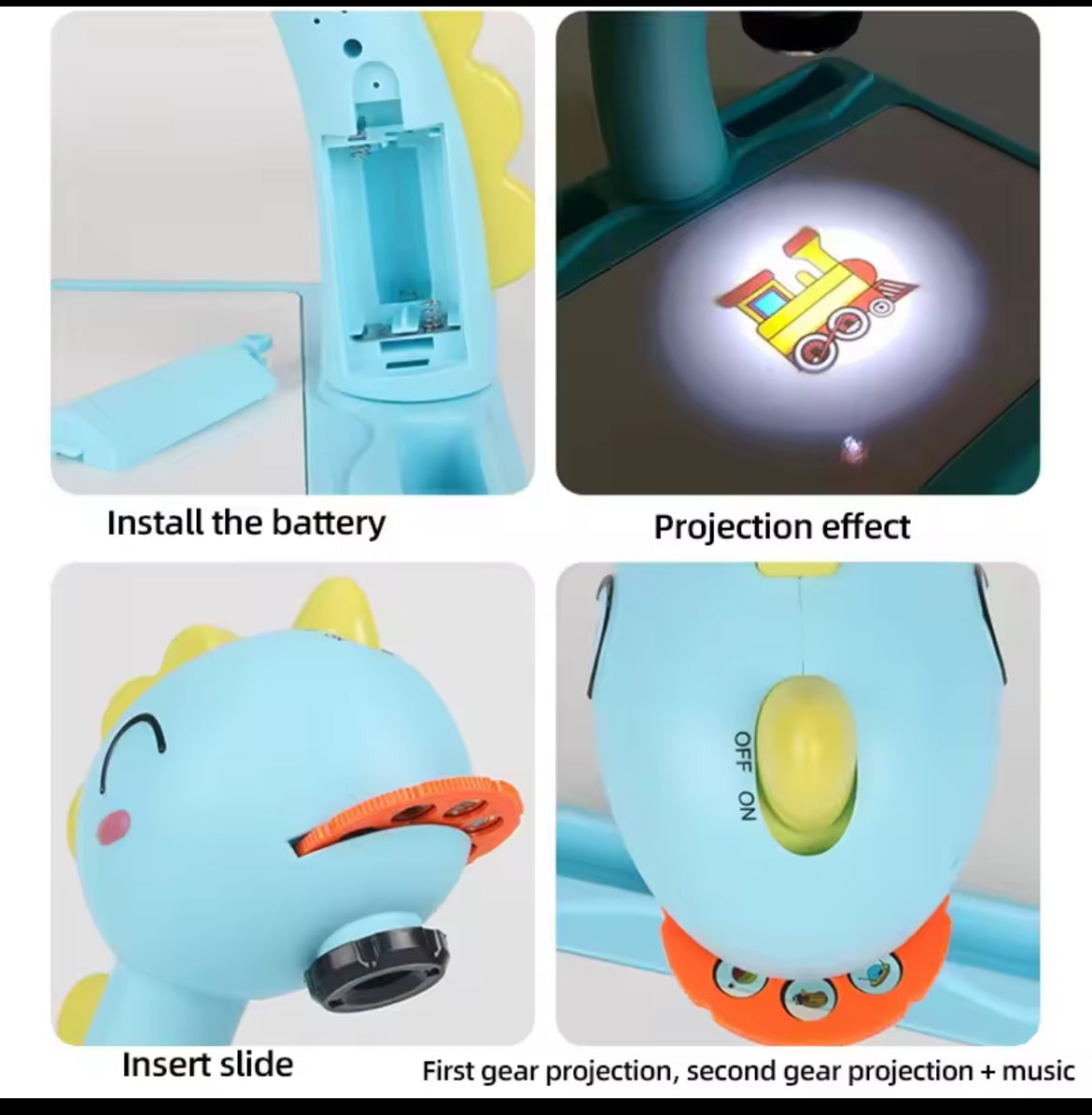 Install the battery

Projection effect

OFF ON

Insert slide

First gear projection, second gear projection + music